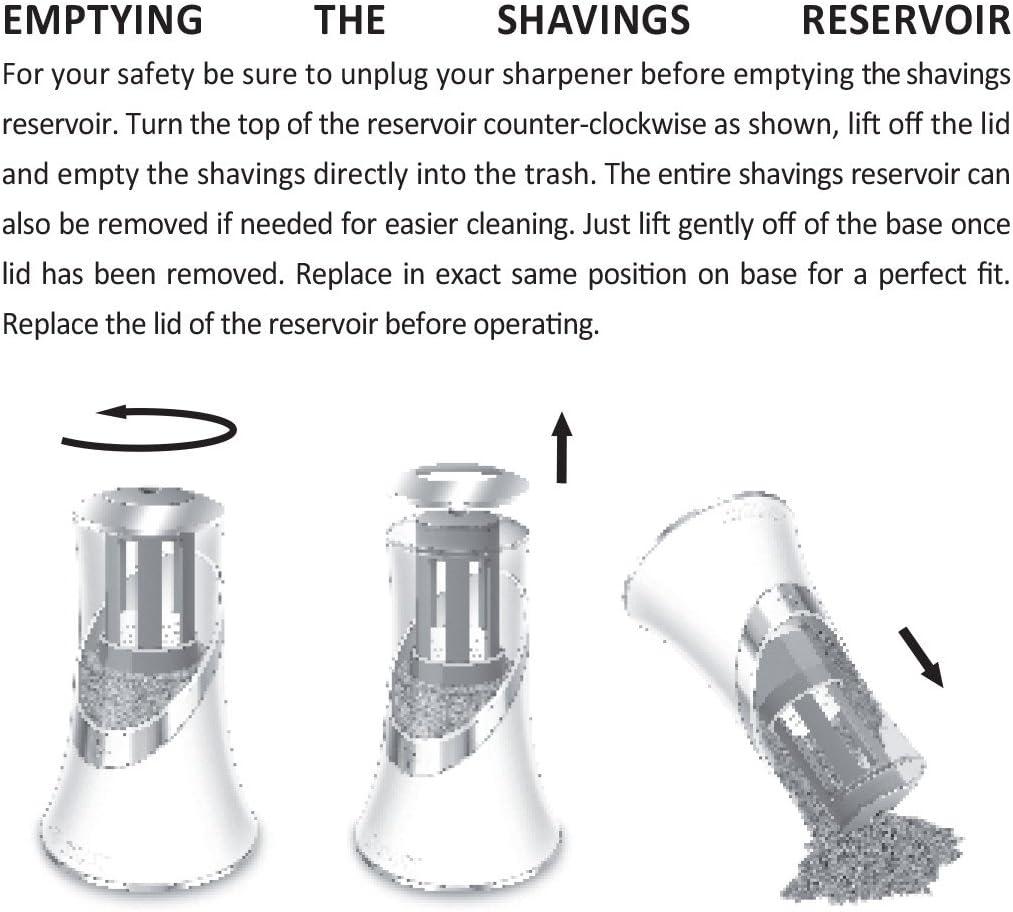 EMPTYING THE SHAVINGS RESERVOIR

For your safety be sure to unplug your sharpener before emptying the shavings reservoir. Turn the top of the reservoir counter-clockwise as shown, lift off the lid and empty the shavings directly into the trash. The entire shavings reservoir can also be removed if needed for easier cleaning. Just lift gently off of the base once lid has been removed. Replace in exact same position on base for a perfect fit. Replace the lid of the reservoir before operating.